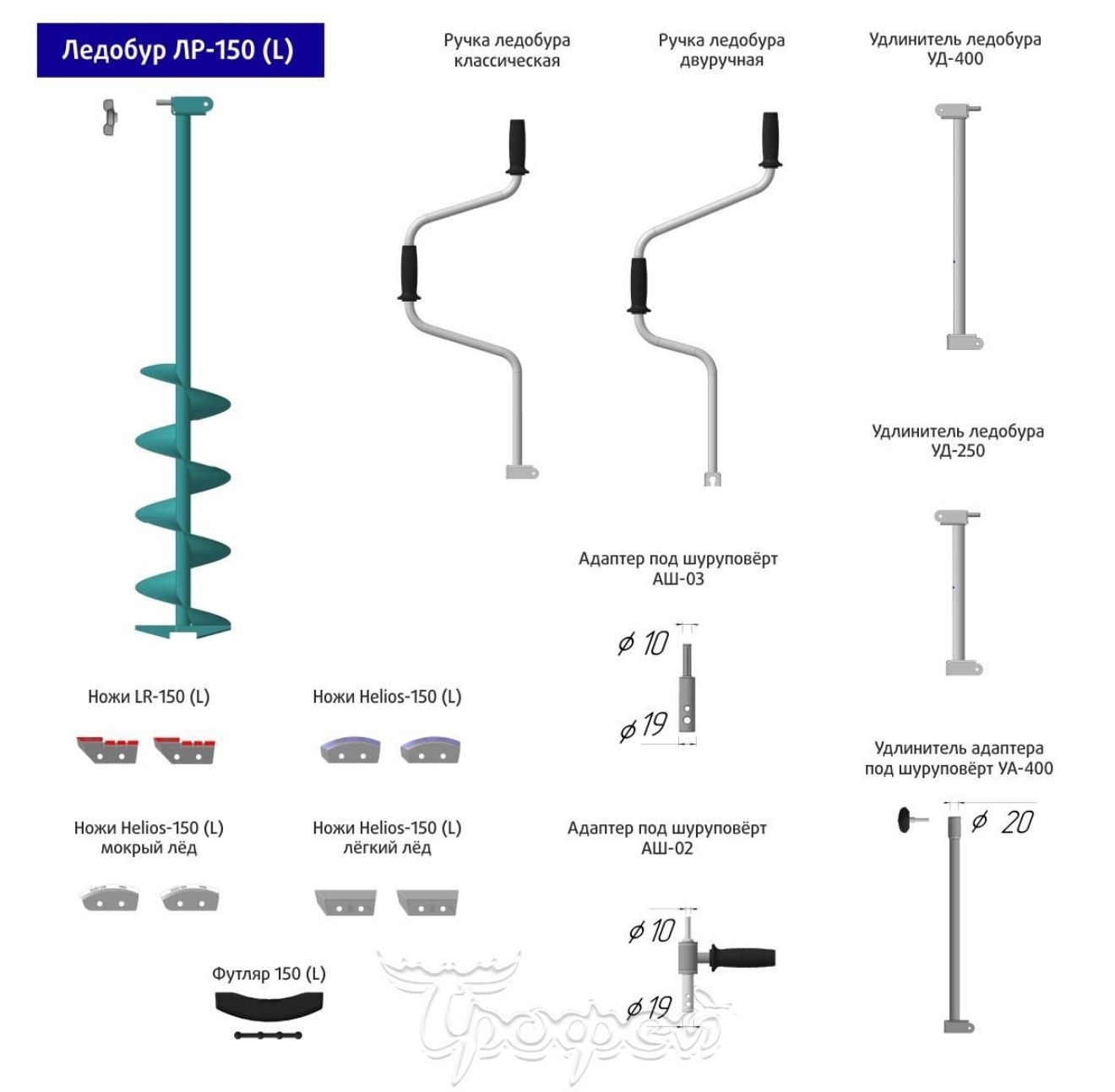 Ледобур ЛР-150 (L)

Ручка ледобура классическая

Ручка ледобура двуручная

Удлинитель ледобура УД-400

Удлинитель ледобура УД-250

Адаптер под шуруповёрт АШ-03

$\phi$ 10

$\phi$ 19

Ножи LR-150 (L)

Ножи Helios-150 (L)

Удлинитель адаптера под шуруповёрт УА-400

$\phi$ 20

Ножи Helios-150 (L) мокрый лёд

Ножи Helios-150 (L) лёгкий лёд

Адаптер под шуруповёрт АШ-02

$\phi$ 10

$\phi$ 19

Футляр 150 (L)

Трофей