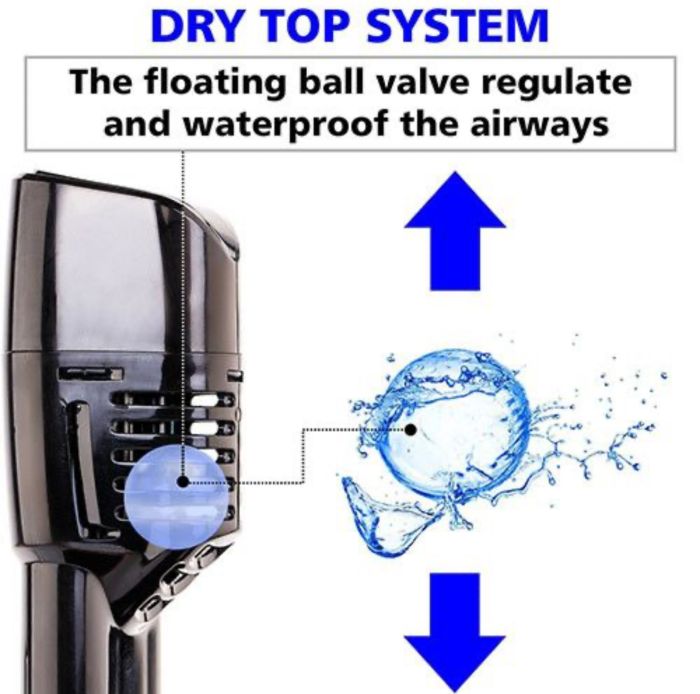 DRY TOP SYSTEM

The floating ball valve regulate and waterproof the airways